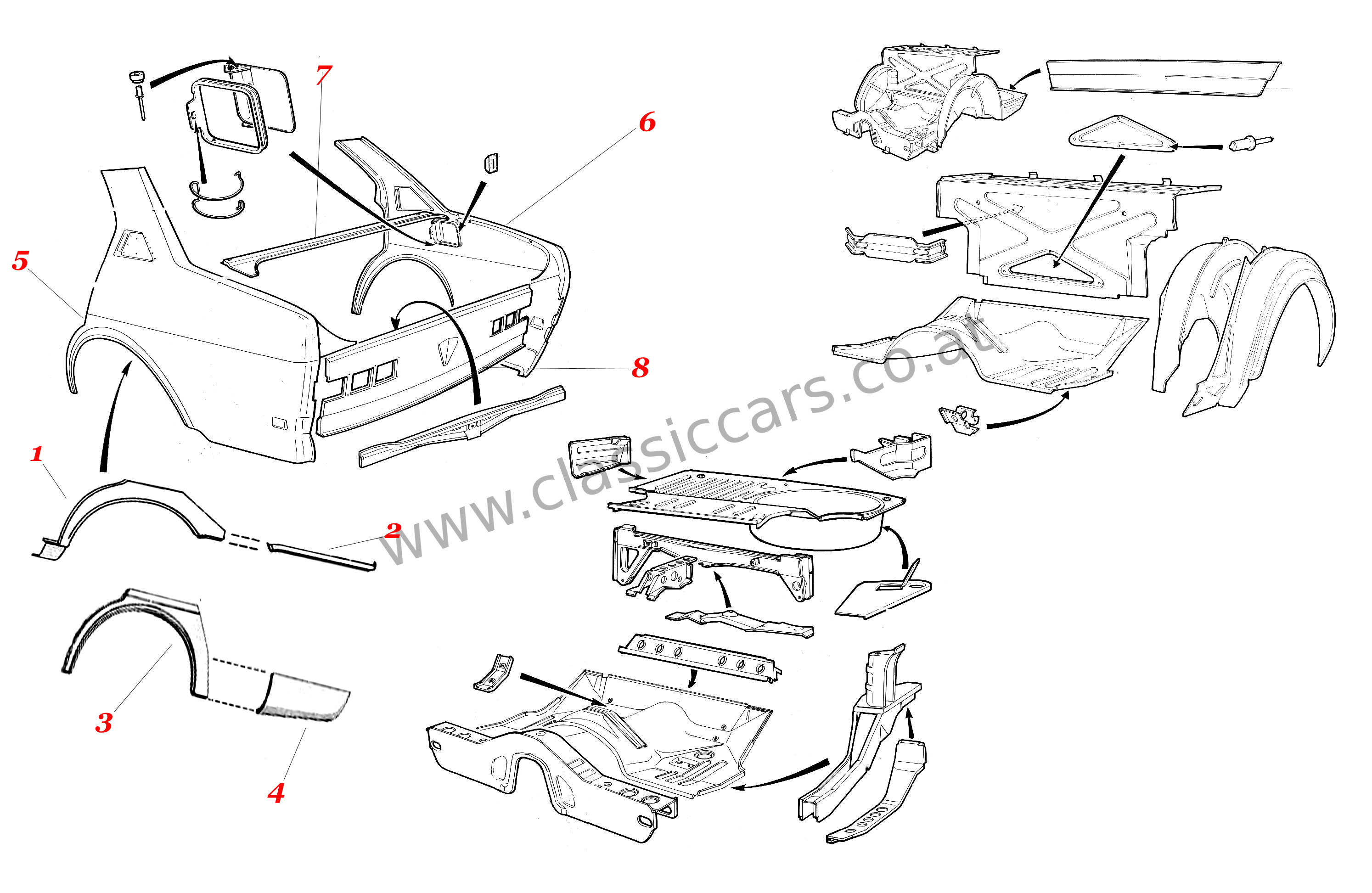 7
6
5
8
1
2
3
4
www.classiccars.co.at